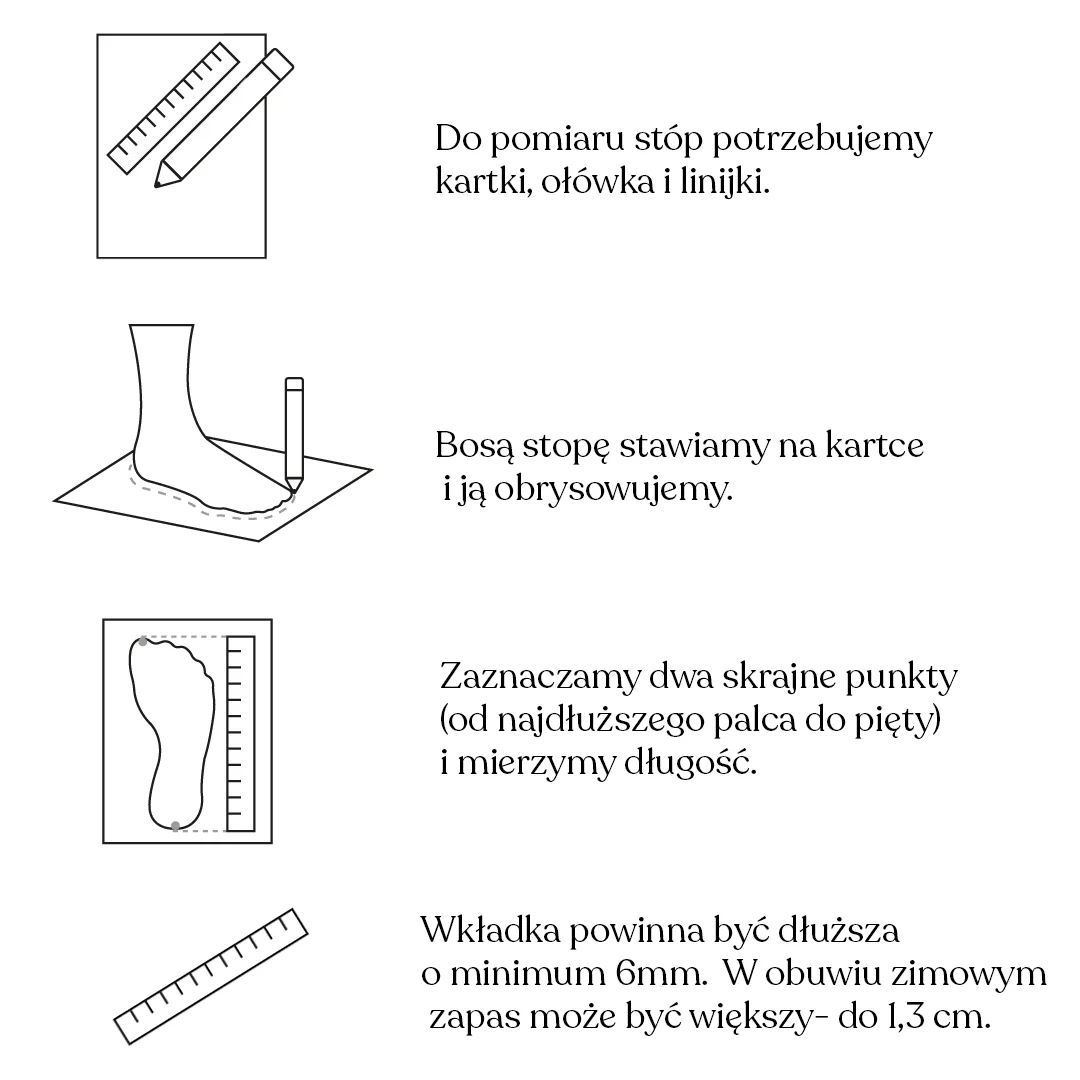 Do pomiaru stóp potrzebujemy kartki, ołówka i linijki.

Bosą stopę stawiamy na kartce i ją obrysowujemy.

Zaznaczamy dwa skrajne punkty (od najdłuższego palca do pięty) i mierzymy długość.

Wkładka powinna być dłuższa o minimum 6mm. W obuwiu zimowym zapas może być większy- do 1,3 cm.